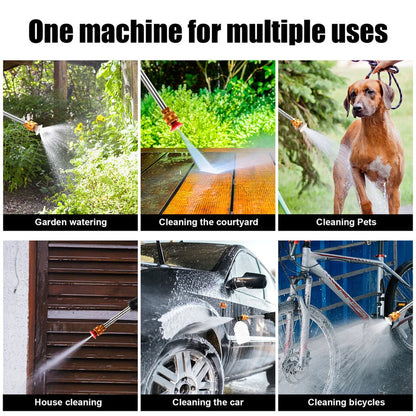 One machine for multiple uses

Garden watering

Cleaning the courtyard

Cleaning Pets

House cleaning

Cleaning the car

Cleaning bicycles